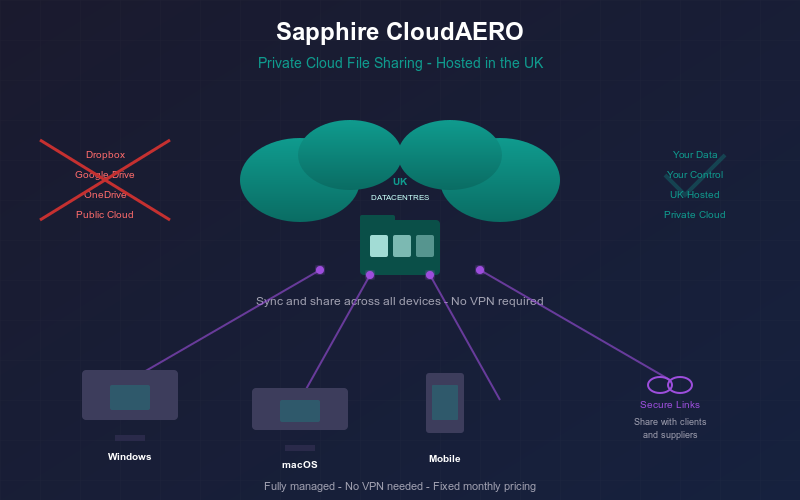 Sapphire CloudAERO

Private Cloud File Sharing - Hosted in the UK

Dropbox
Google Drive
OneDrive
Public Cloud

UK
DATACENTRES

Your Data
Your Control
UK Hosted
Private Cloud

Sync and share across all devices - No VPN required

Windows

macOS

Mobile

Secure Links
Share with clients and suppliers

Fully managed - No VPN needed - Fixed monthly pricing